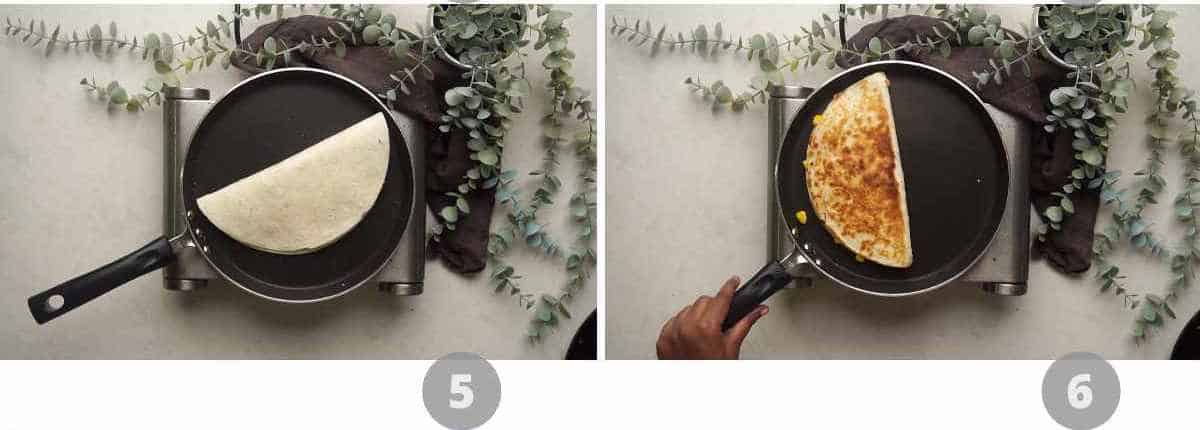 5

6