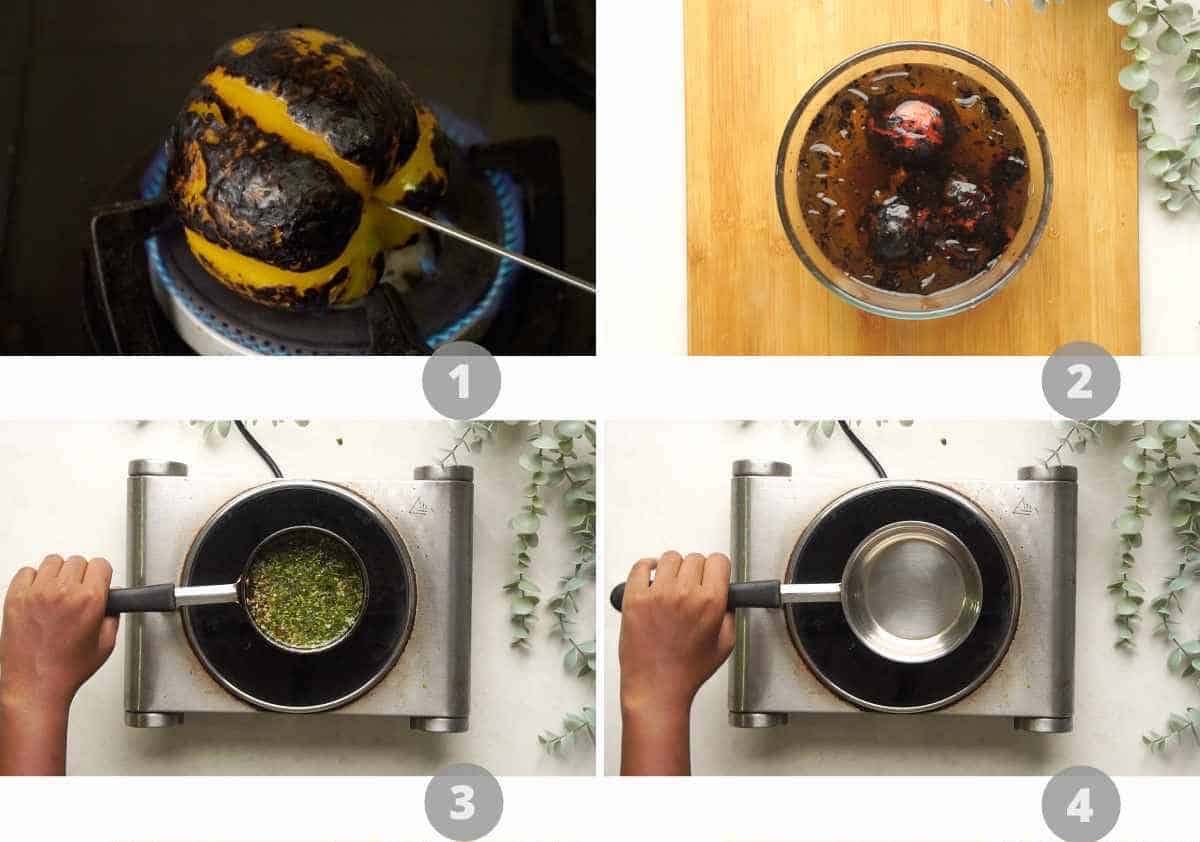 1

2

3

4