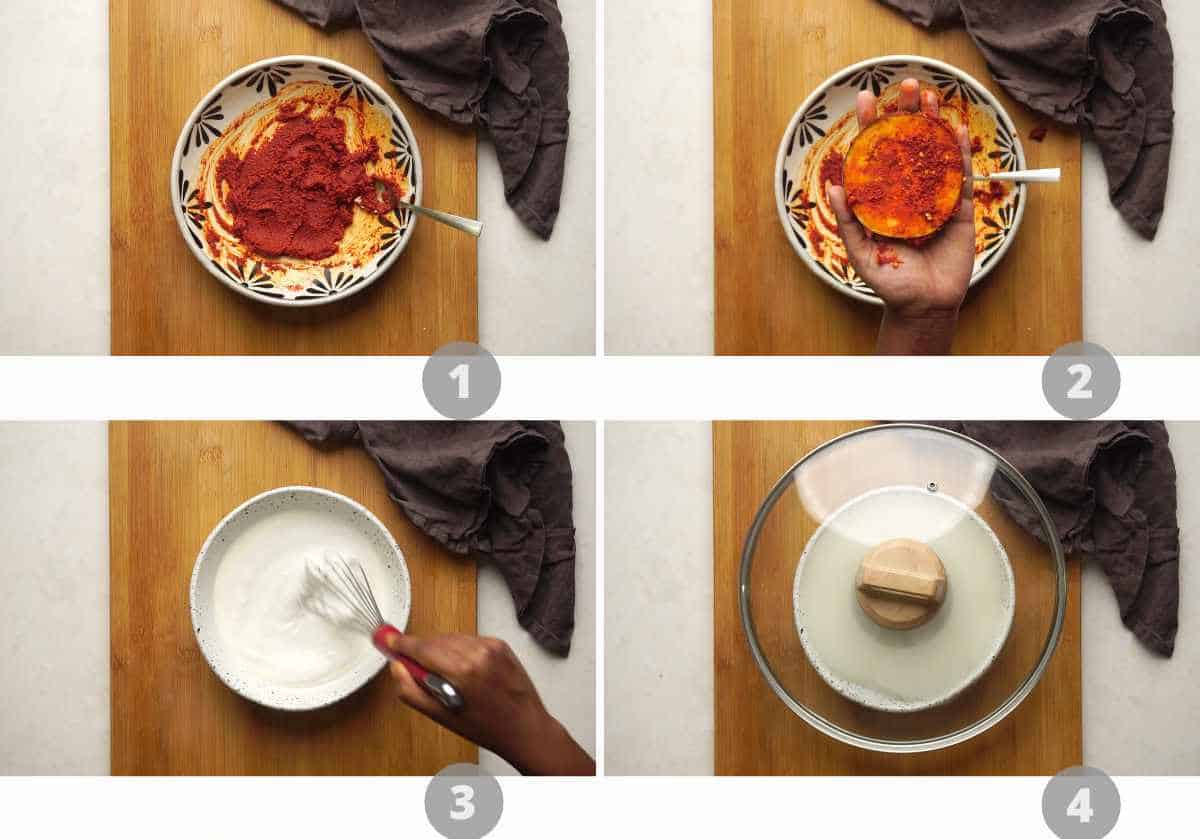 1

2

3

4