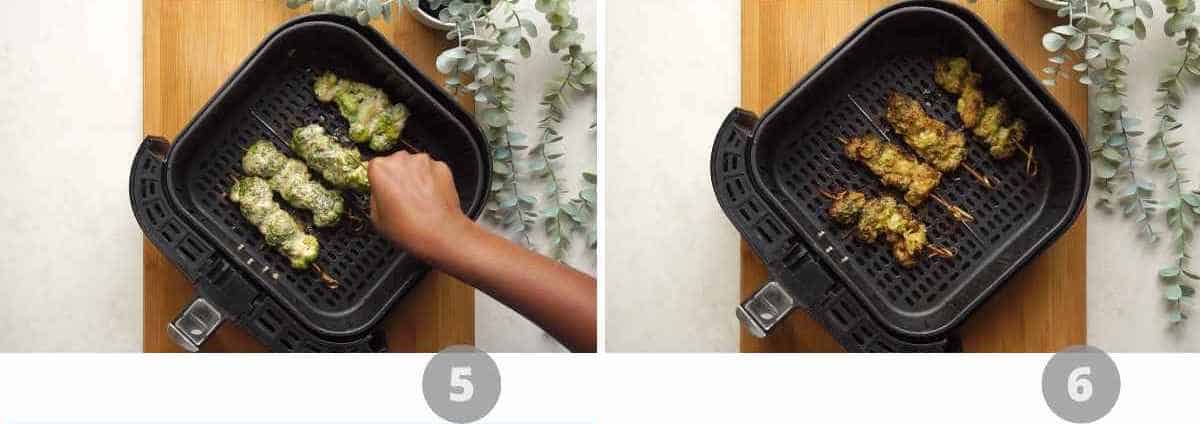 5

6