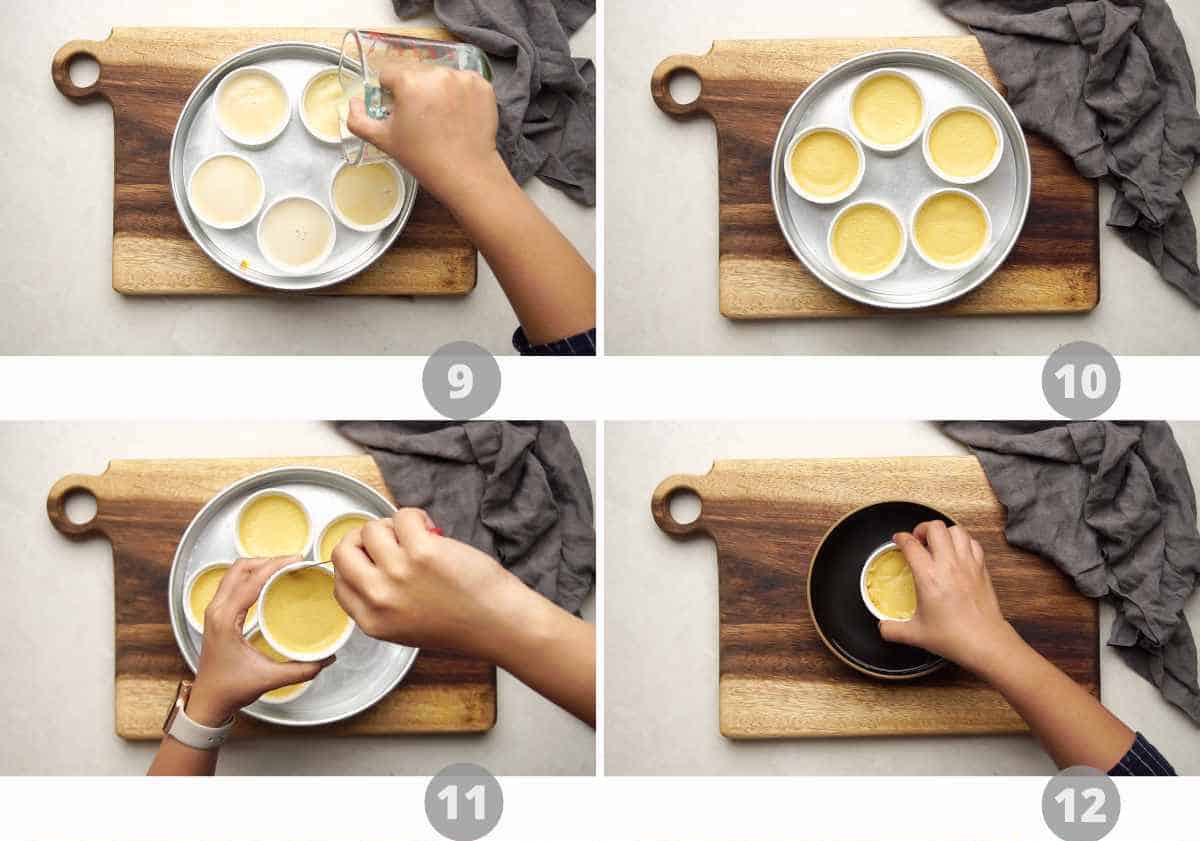 9

10

11

12