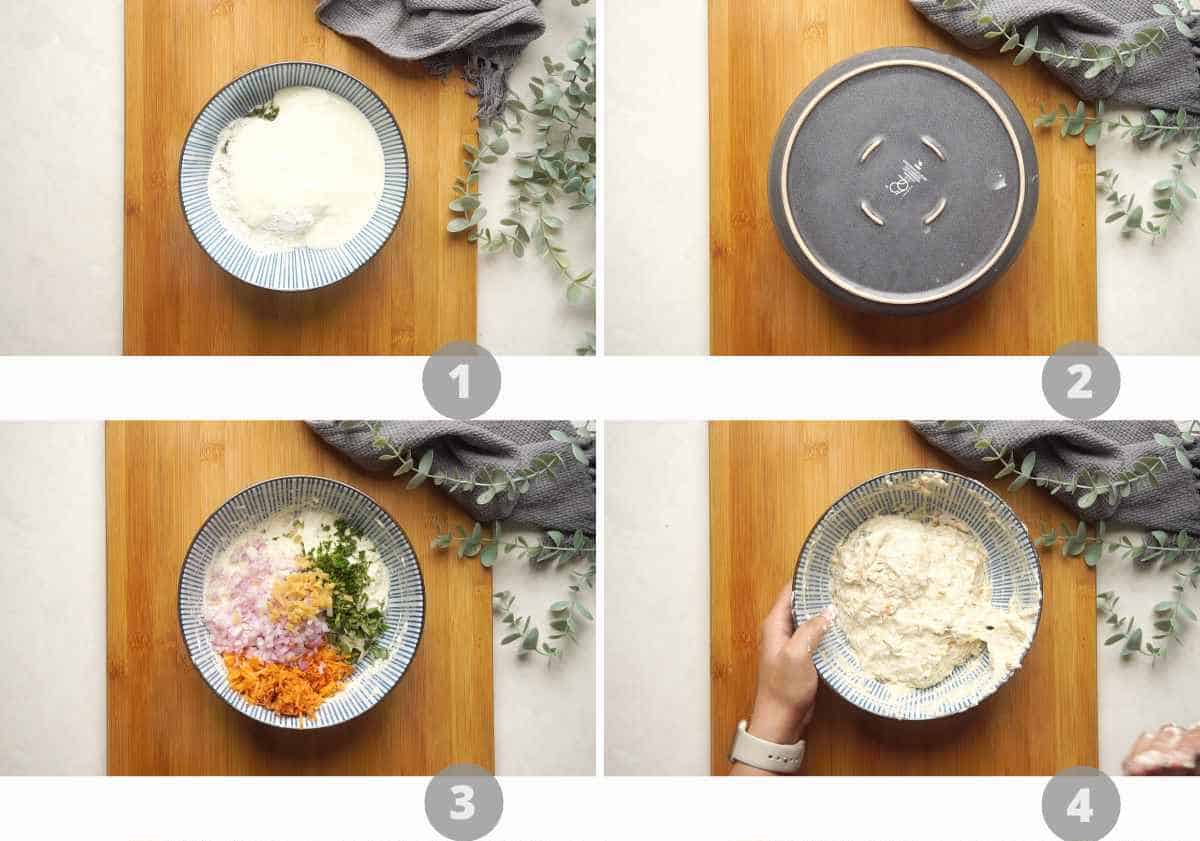 1

2

3

4