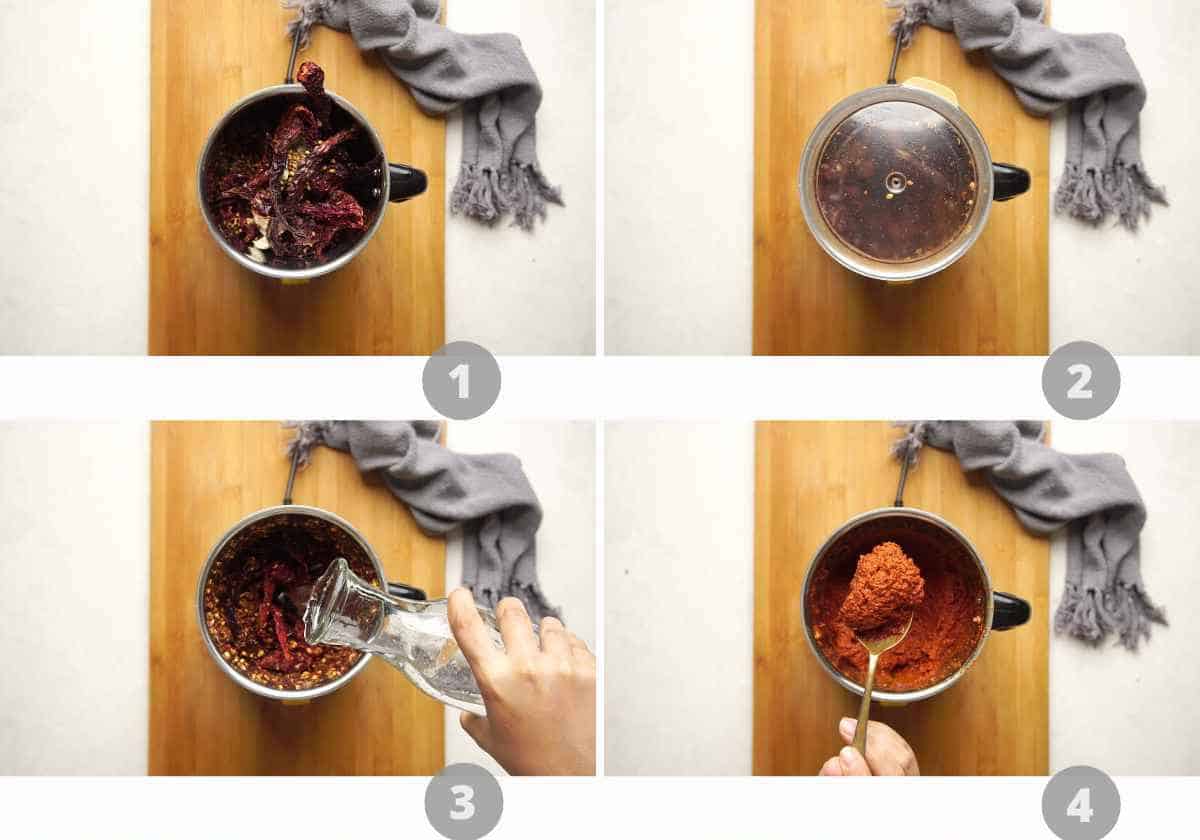 1
2
3
4