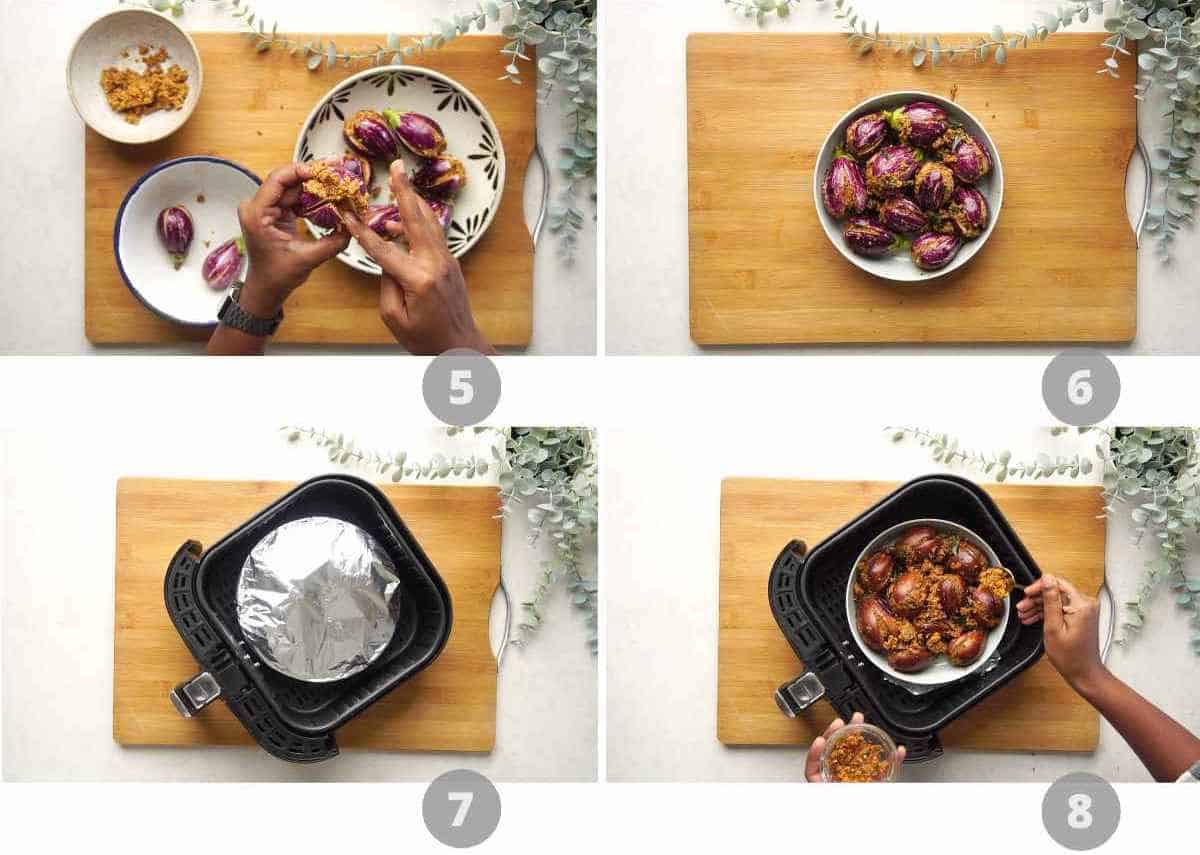 5

6

7

8