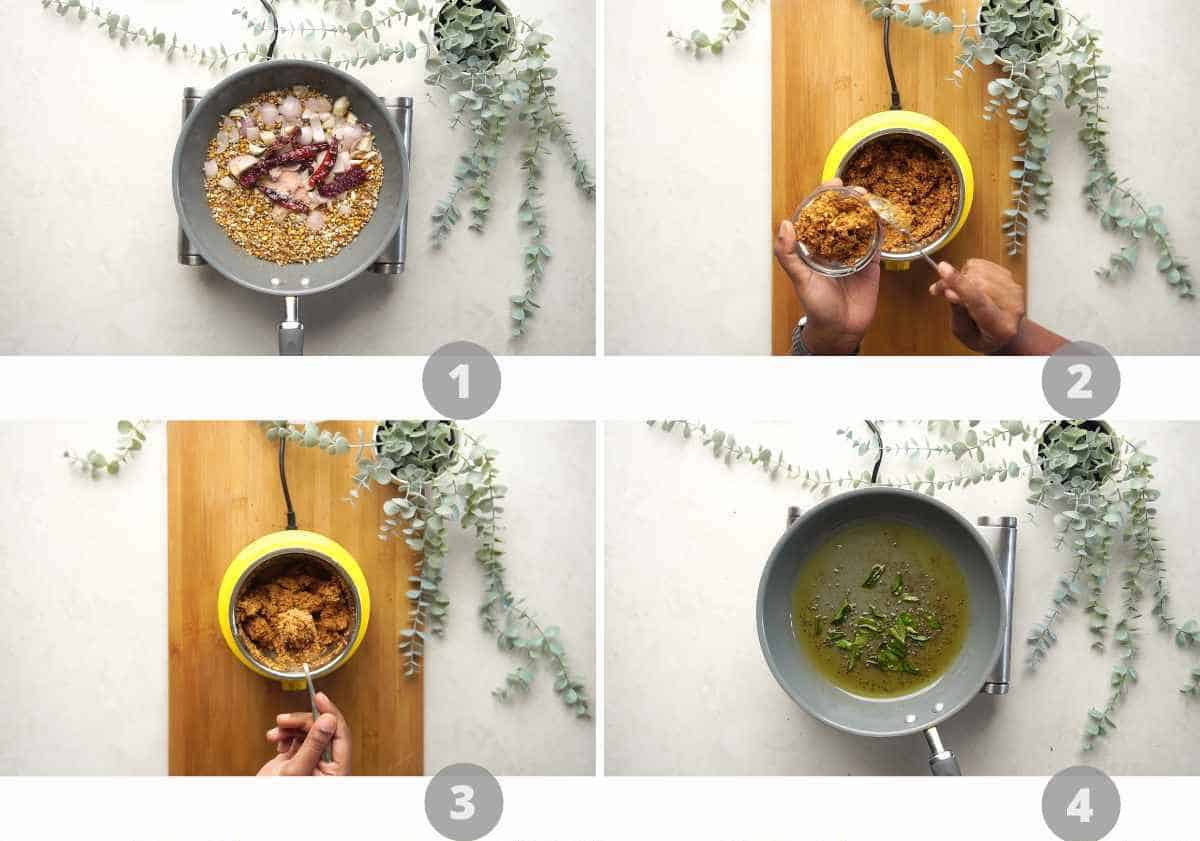 1

2

3

4