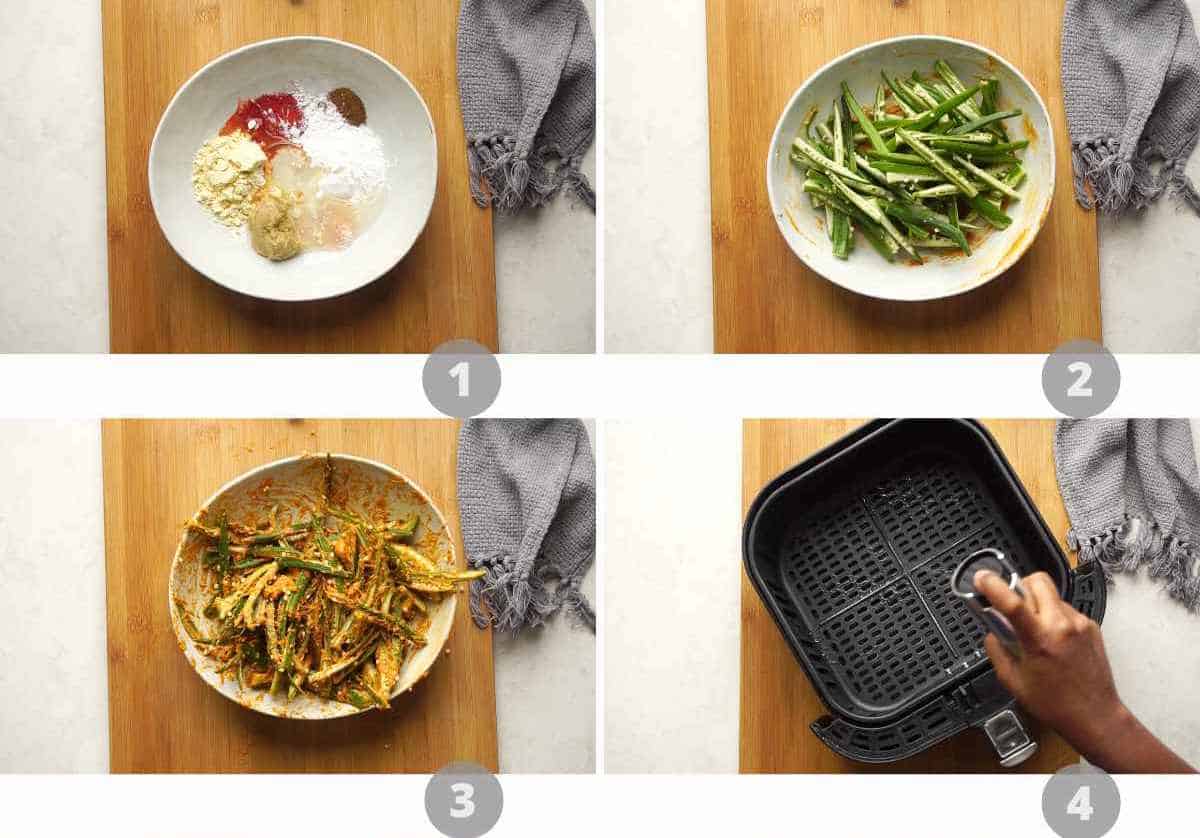 1

2

3

4