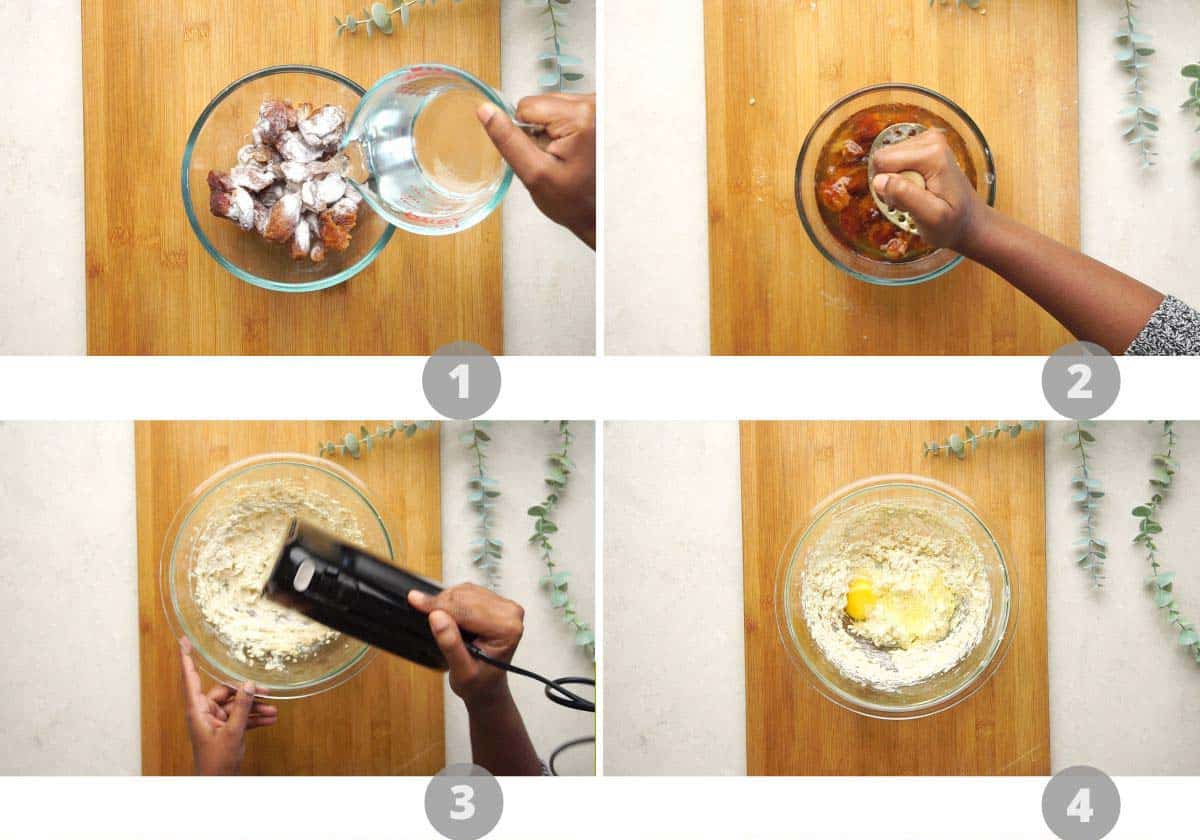 1

2

3

4