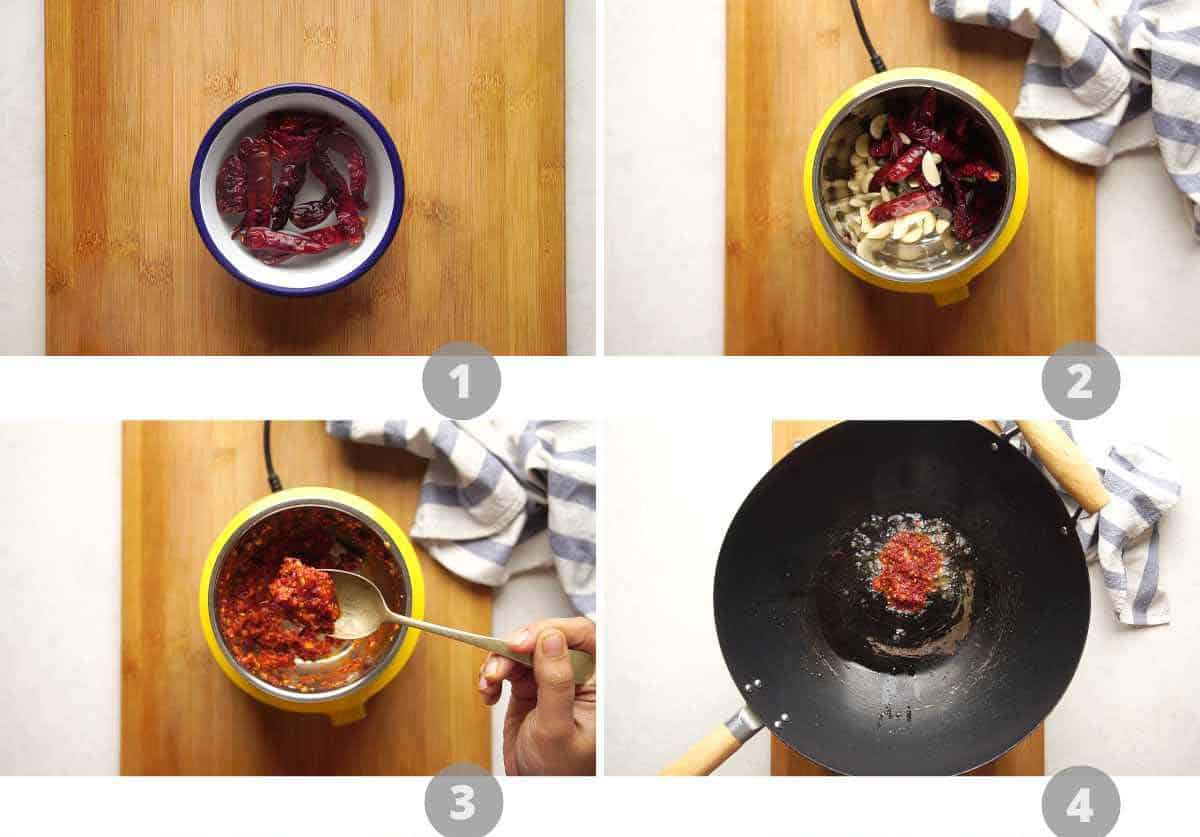 1
2
3
4