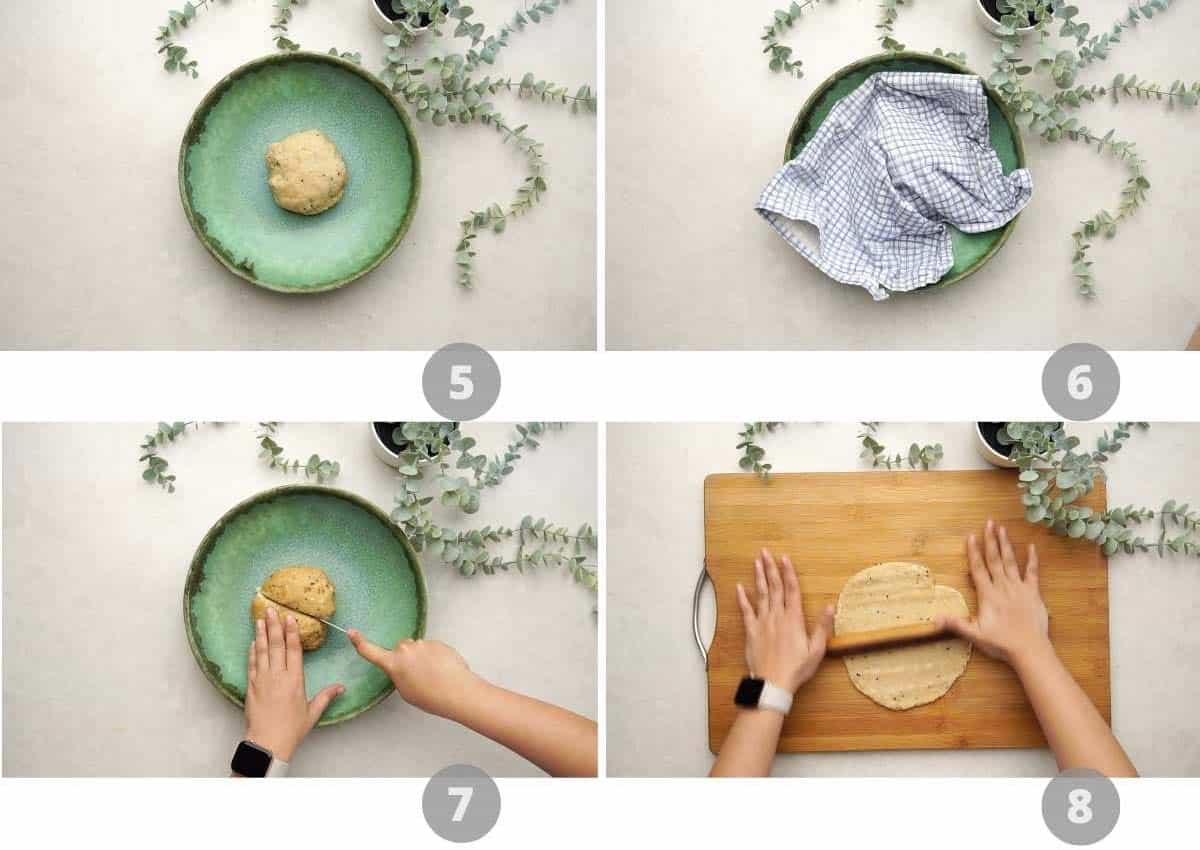 5

6

7

8