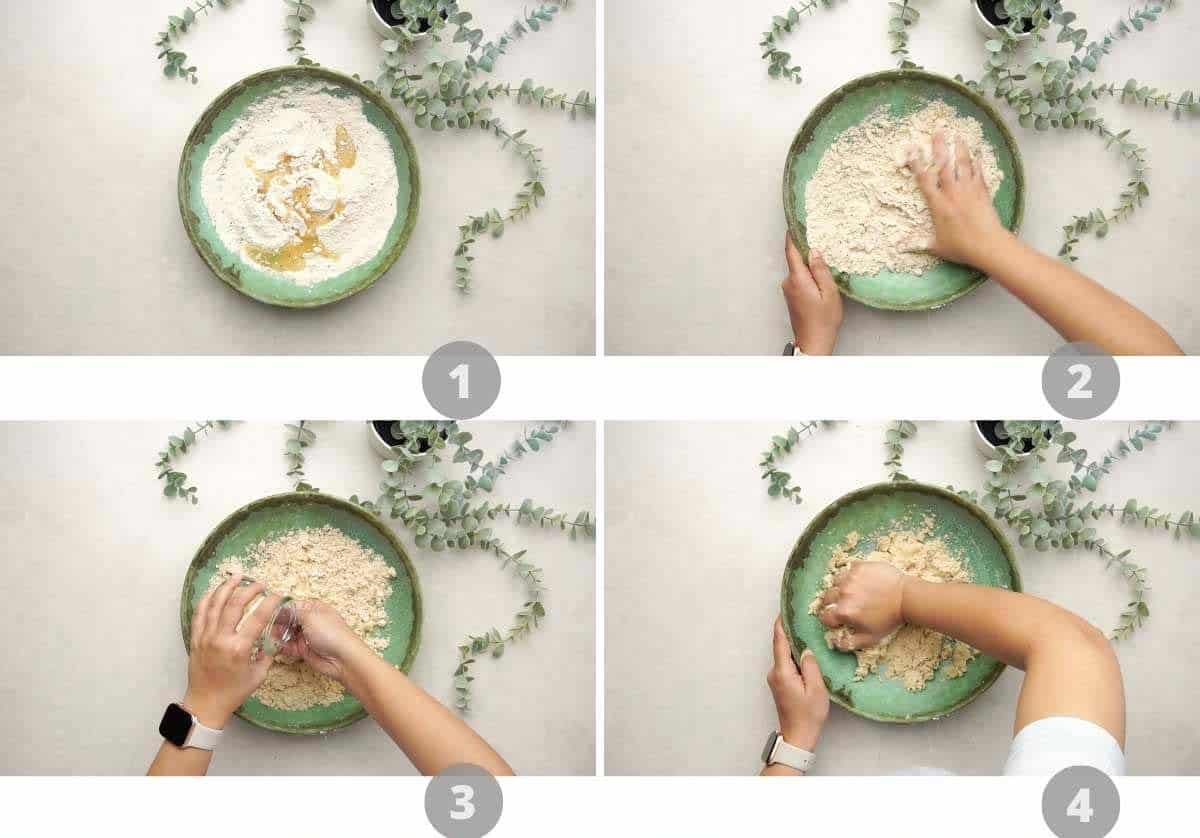 1

2

3

4