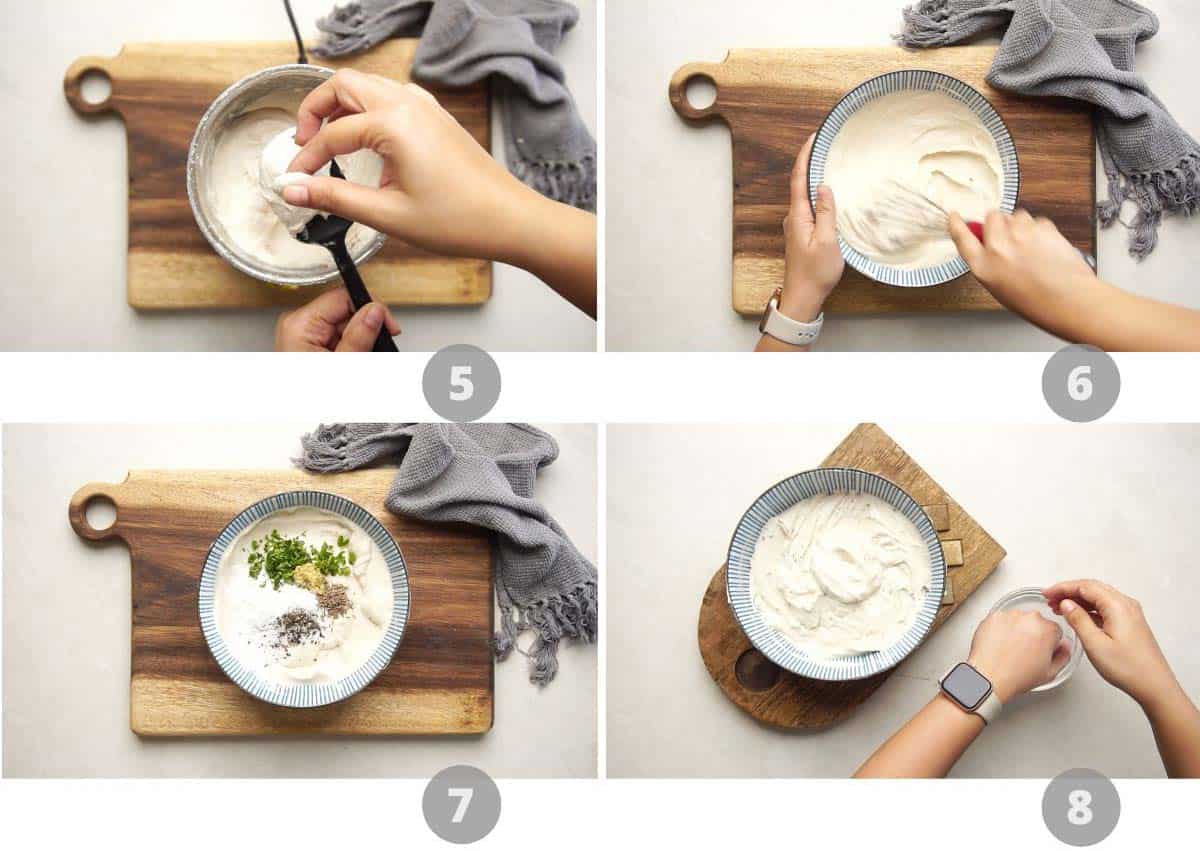 5

6

7

8