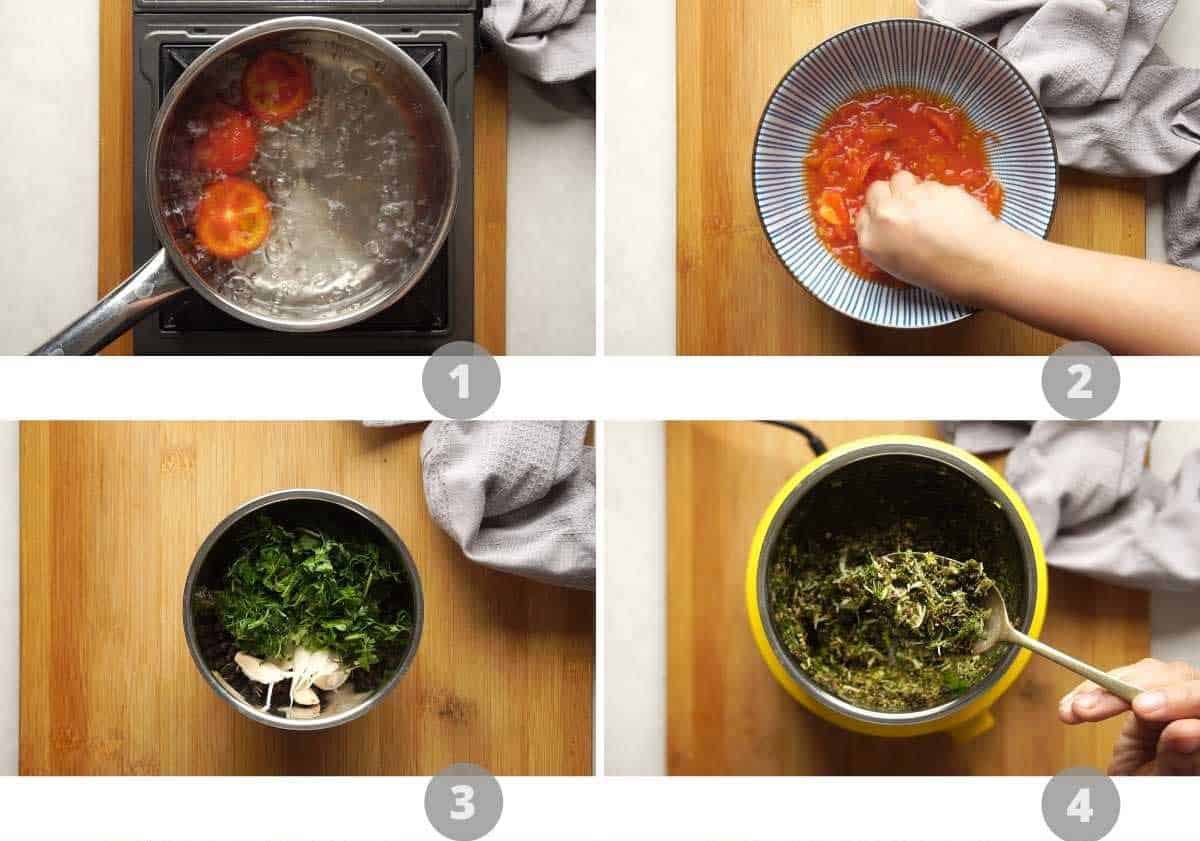 1

2

3

4