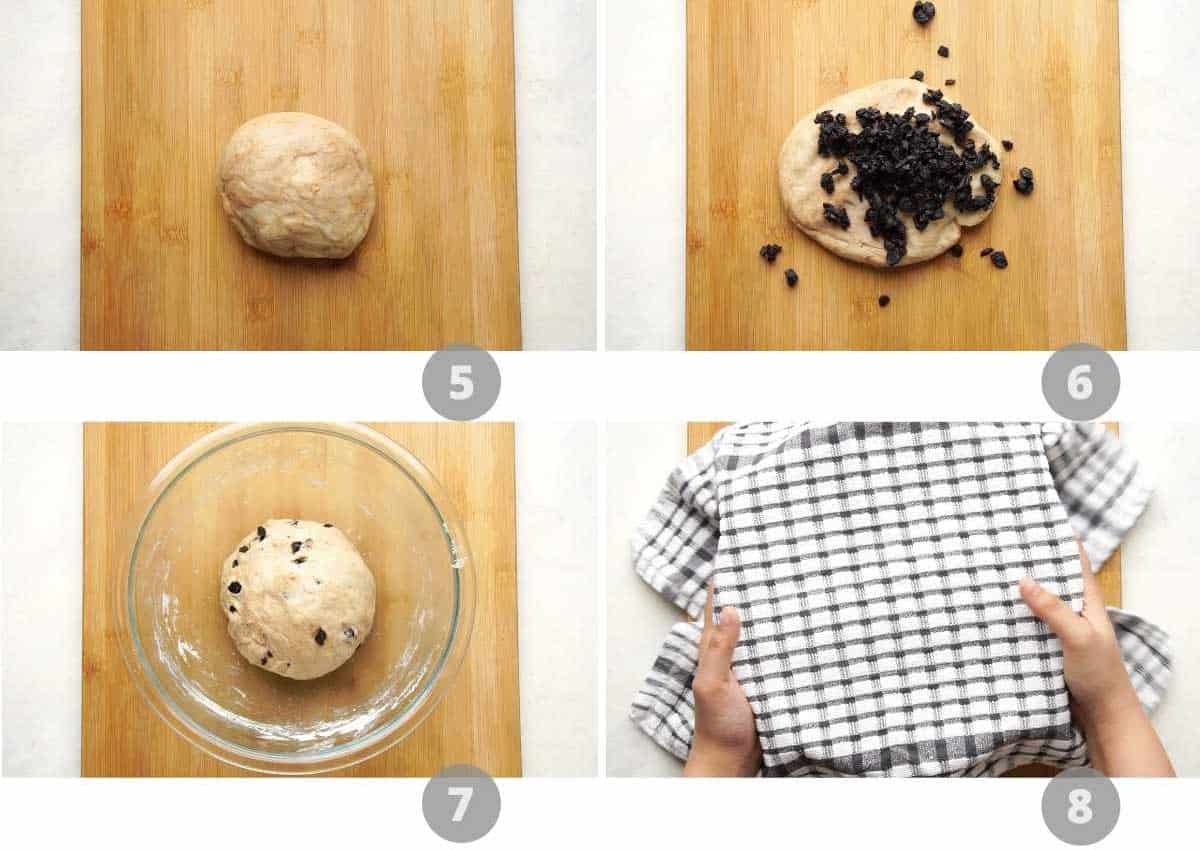 5
6
7
8